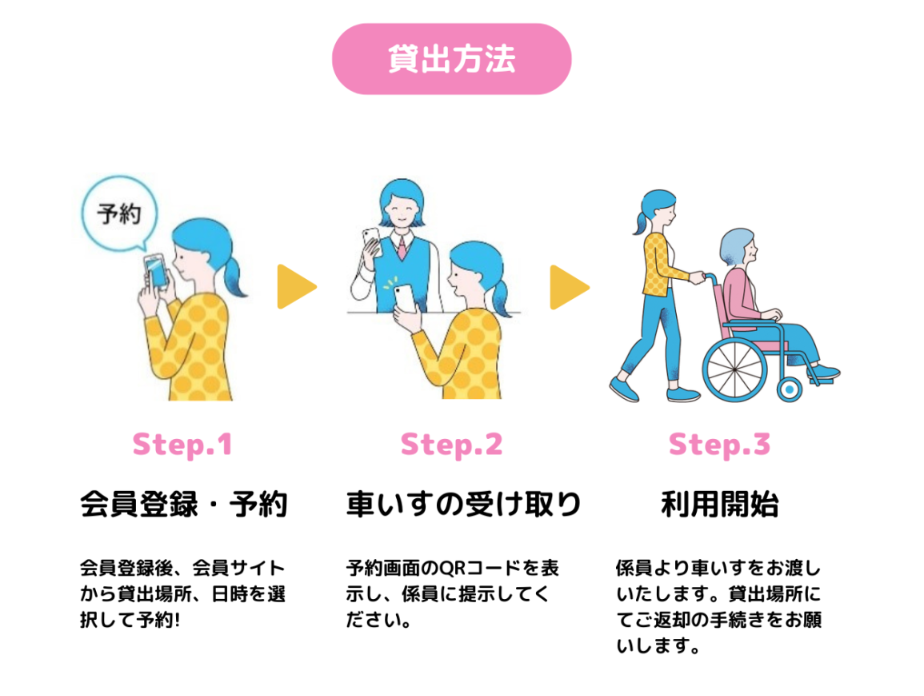 貸出方法

予約

Step.1

会員登録・予約

会員登録後、会員サイトから貸出場所、日時を選択して予約!

Step.2

車いすの受け取り

予約画面のQRコードを表示し、係員に提示してください。

Step.3

利用開始

係員より車いすをお渡しいたします。貸出場所にてご返却の手続きをお願いします。